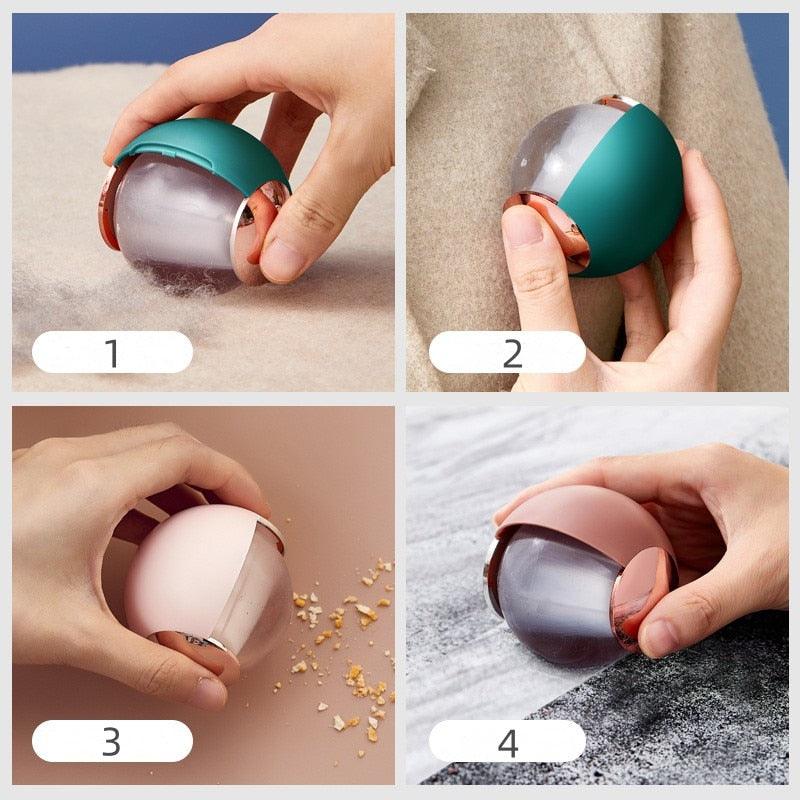 1

2

3

4